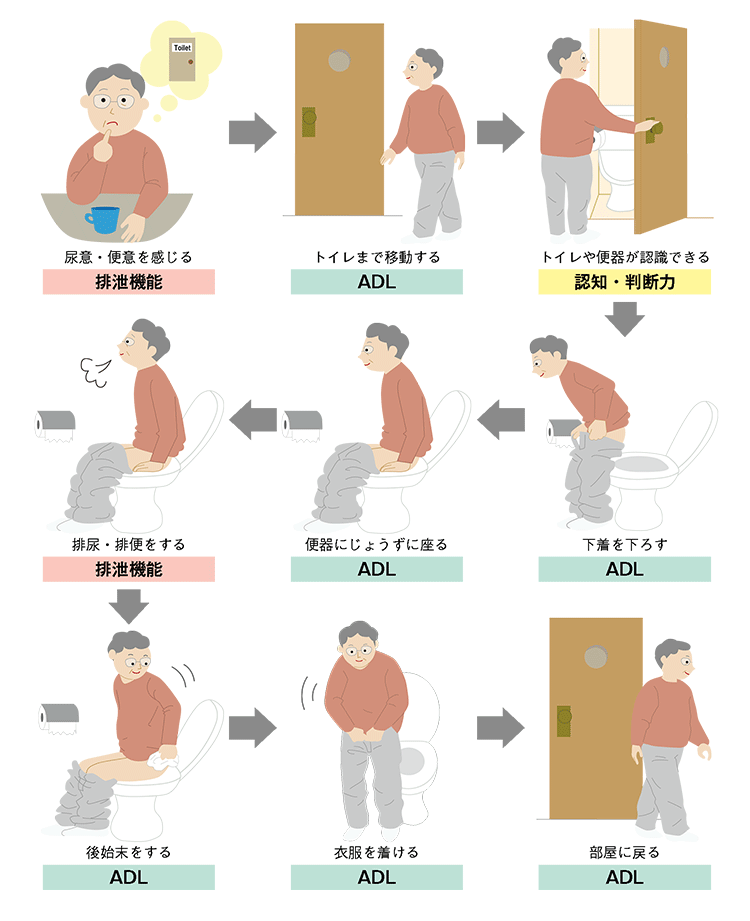 Toilet

尿意・便意を感じる
排泄機能

トイレまで移動する
ADL

トイレや便器が認識できる
認知・判断力

下着を下ろす
ADL

便器にじょうずに座る
ADL

排尿・排便をする
排泄機能

後始末をする
ADL

衣服を着ける
ADL

部屋に戻る
ADL