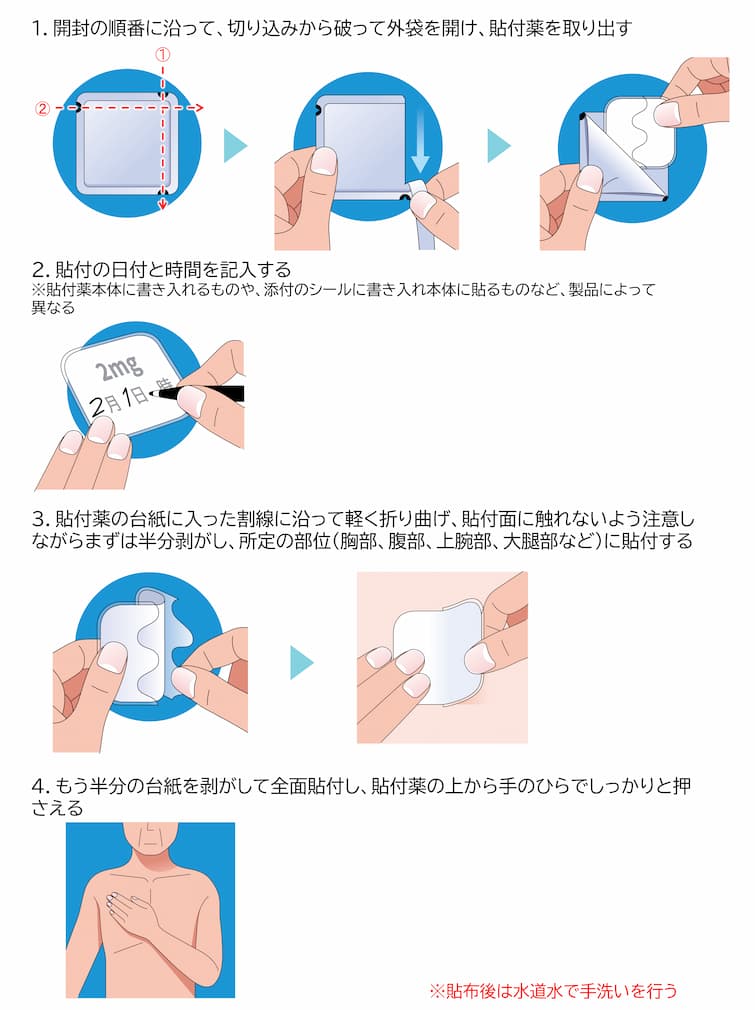 1. 開封の順番に沿って、切り込みから破って外袋を開け、貼付薬を取り出す

①

②

2. 貼付の日付と時間を記入する
※貼付薬本体に書き入れるものや、添付のシールに書き入れ本体に貼るものなど、製品によって異なる

2mg

2月1日 時

3. 貼付薬の台紙に入った割線に沿って軽く折り曲げ、貼付面に触れないよう注意しながらまずは半分剥がし、所定の部位(胸部、腹部、上腕部、大腿部など)に貼付する

4. もう半分の台紙を剥がして全面貼付し、貼付薬の上から手のひらでしっかりと押さえる

※貼布後は水道水で手洗いを行う